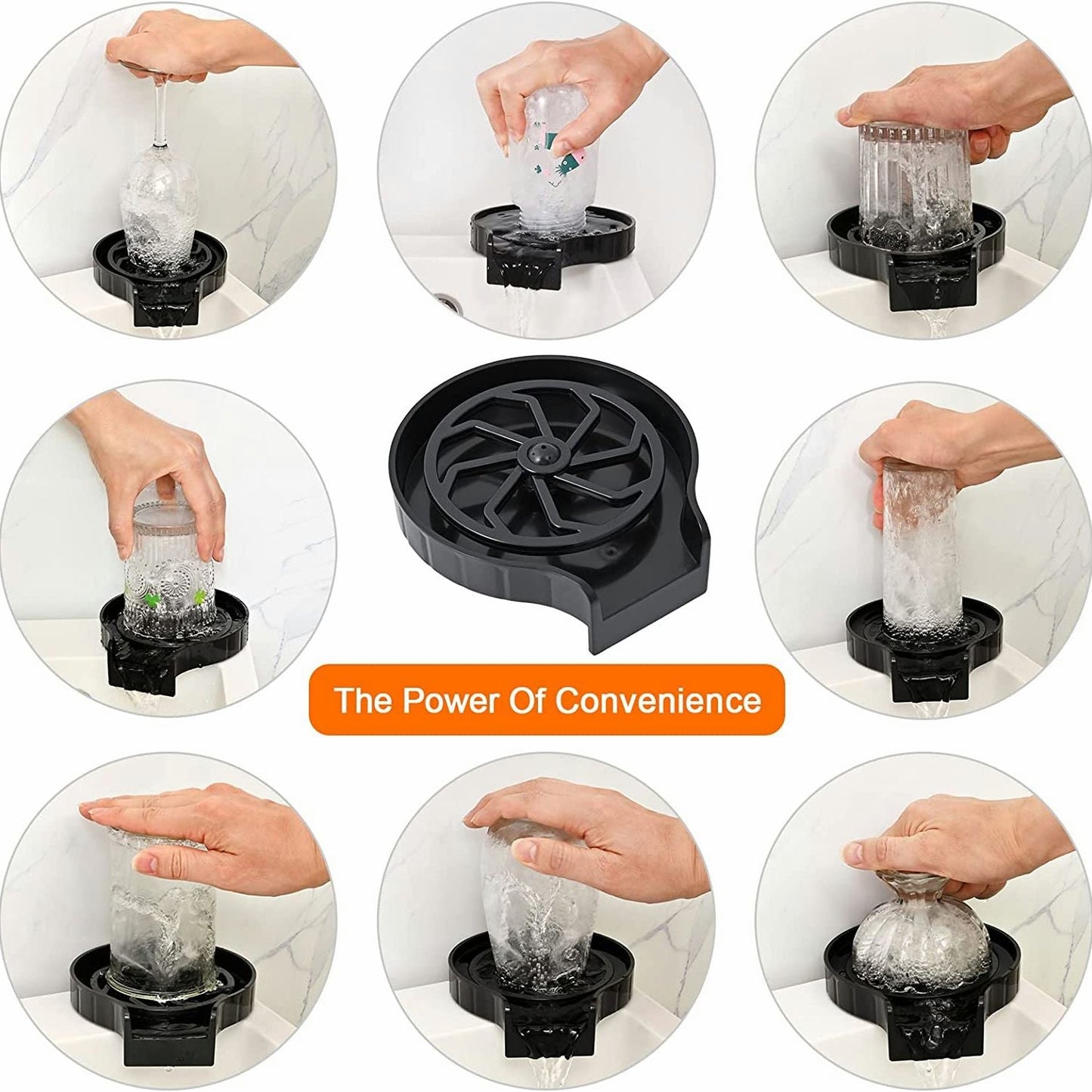 The Power Of Convenience