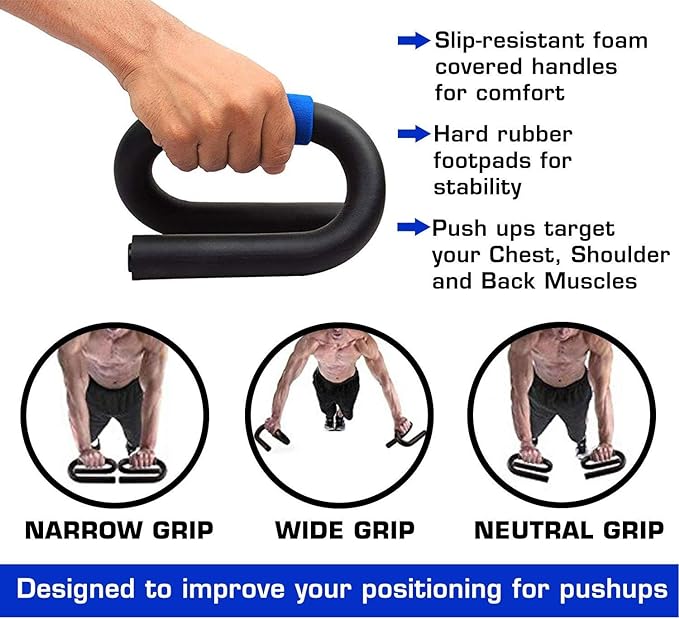 Slip-resistant foam covered handles for comfort

Hard rubber footpads for stability

Push ups target your Chest, Shoulder and Back Muscles

NARROW GRIP

WIDE GRIP

NEUTRAL GRIP

Designed to improve your positioning for pushups