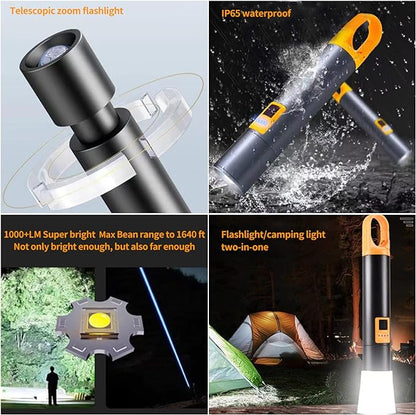 Telescopic zoom flashlight

IP65 waterproof

1000+LM Super bright Max Bean range to 1640 ft
Not only bright enough, but also far enough

Flashlight/camping light two-in-one