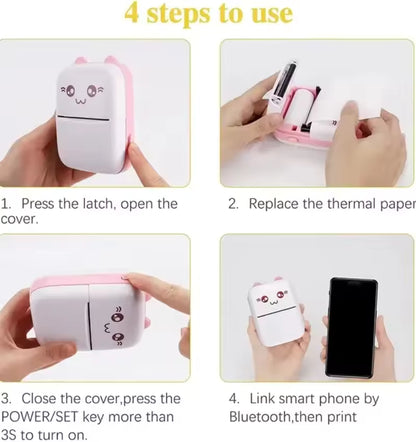 4 steps to use

1. Press the latch, open the cover.

2. Replace the thermal paper

3. Close the cover,press the POWER/SET key more than 3S to turn on.

4. Link smart phone by Bluetooth,then print