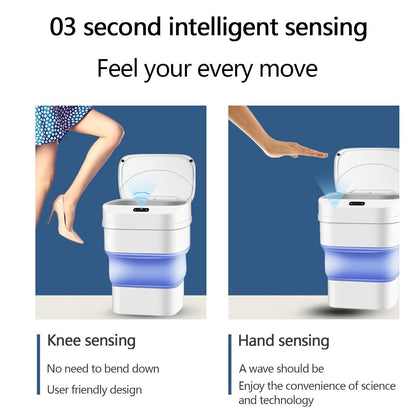 03 second intelligent sensing

Feel your every move

Knee sensing

No need to bend down

User friendly design

Hand sensing

A wave should be

Enjoy the convenience of science and technology