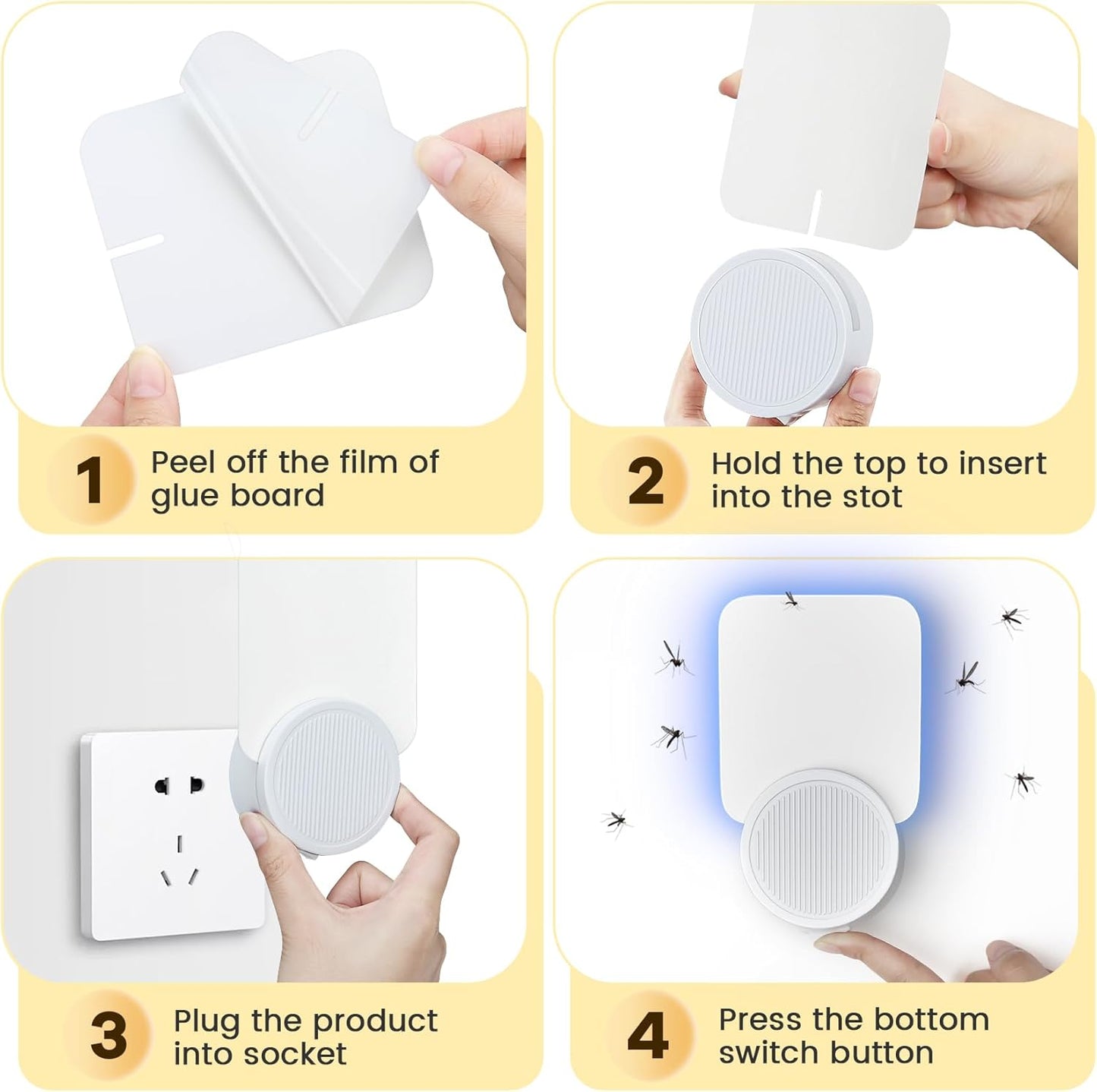 1 Peel off the film of glue board

2 Hold the top to insert into the stot

3 Plug the product into socket

4 Press the bottom switch button