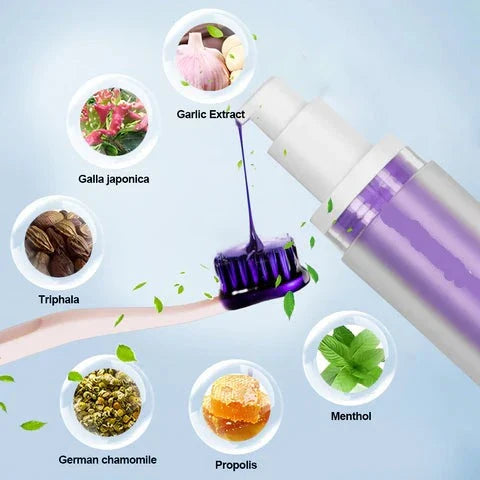 Garlic Extract

Galla japonica

Triphala

Menthol

German chamomile

Propolis