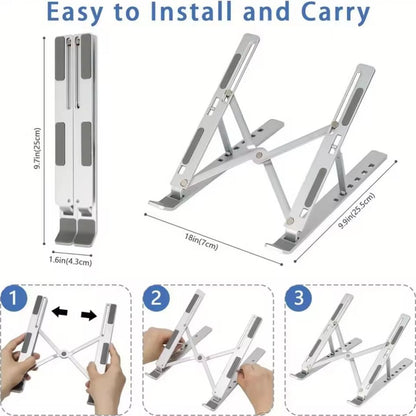 Easy to Install and Carry

9.7in(25cm)

1.6in(4.3cm)

18in(7cm)

9.9in(25.5cm)

1

2

3