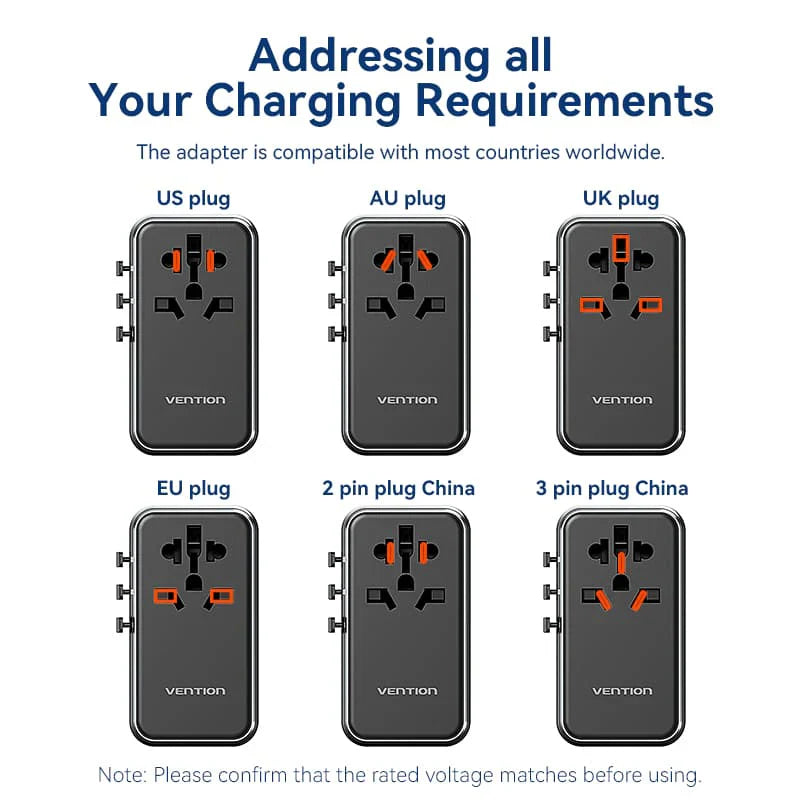 Addressing all Your Charging Requirements

The adapter is compatible with most countries worldwide.

US plug

VENTION

AU plug

VENTION

UK plug

VENTION

EU plug

VENTION

2 pin plug China

VENTION

3 pin plug China

VENTION

Note: Please confirm that the rated voltage matches before using.