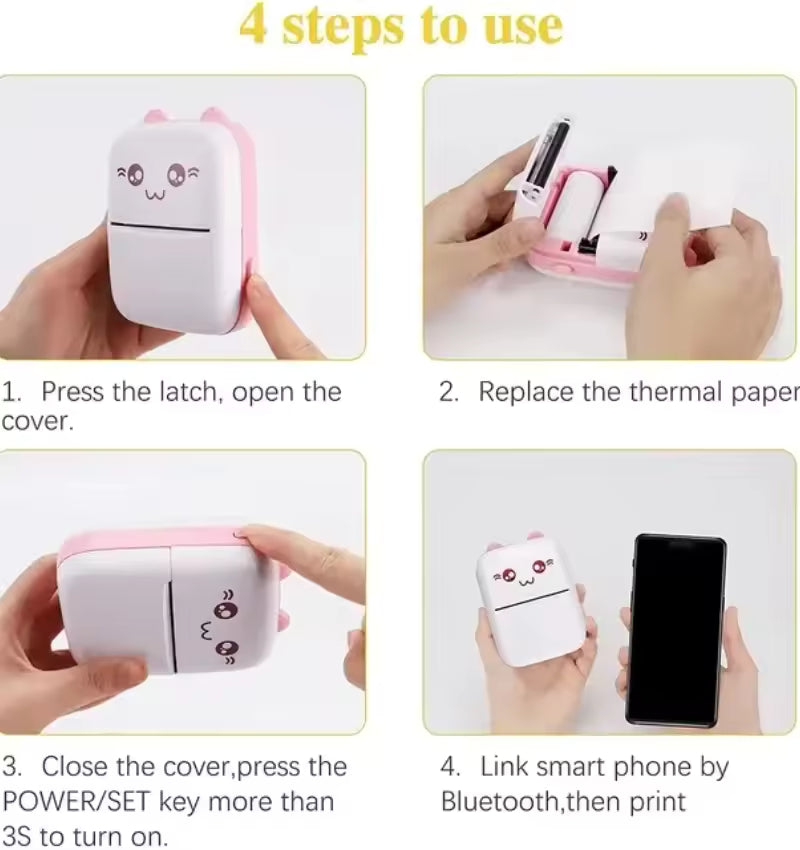 4 steps to use

1. Press the latch, open the cover.

2. Replace the thermal paper

3. Close the cover,press the POWER/SET key more than 3S to turn on.

4. Link smart phone by Bluetooth,then print